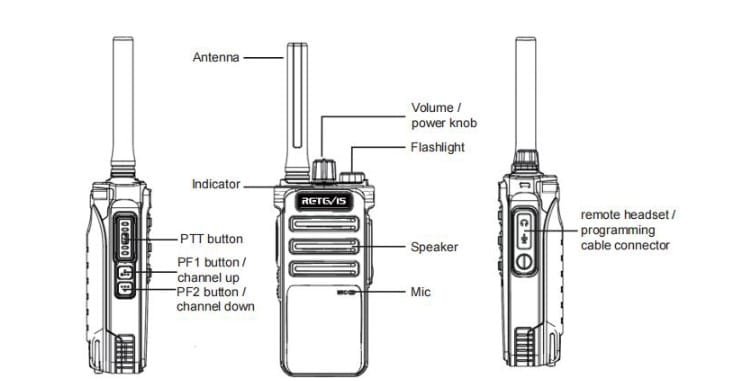 Antenna

Volume /
power knob

Flashlight

Indicator

RETEVIS

PTT button

PF1 button /
channel up

PF2 button /
channel down

Speaker

Mic

remote headset /
programming
cable connector